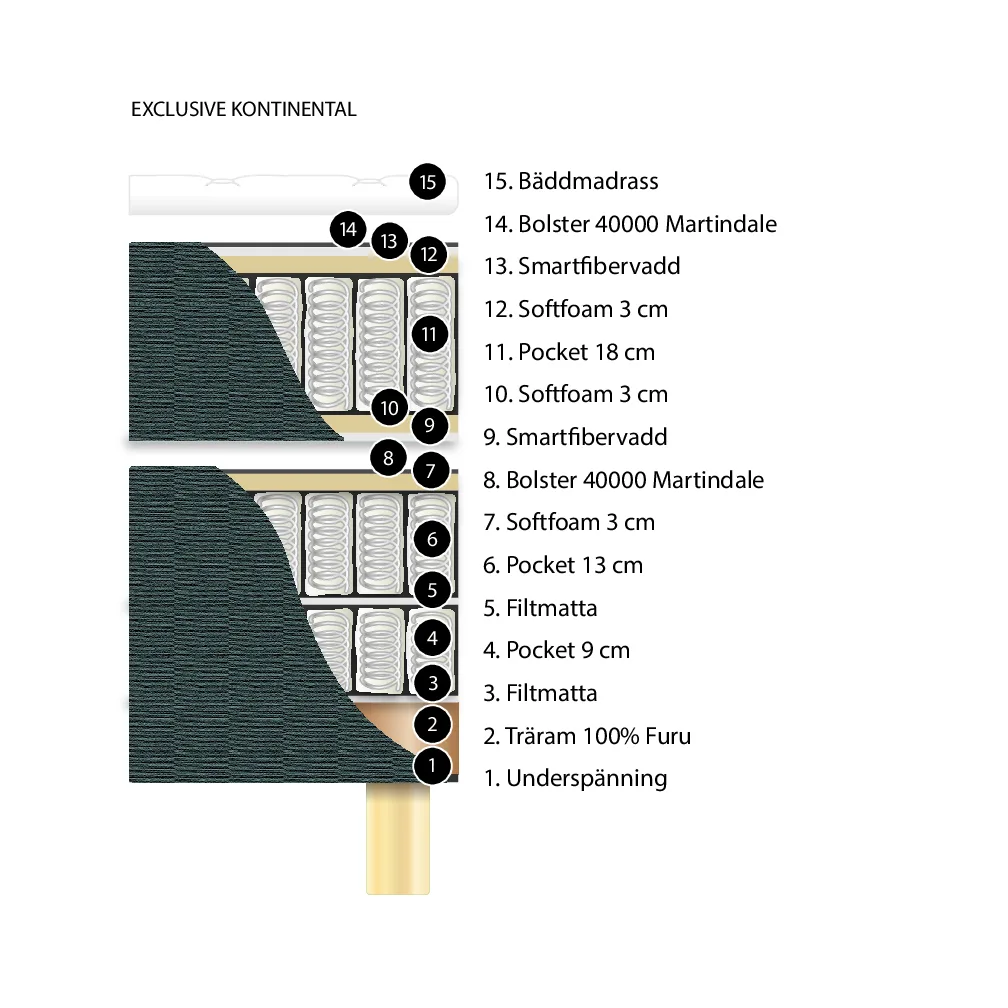 EXCLUSIVE KONTINENTAL

15
14
13
12
11
10
9
8
7
6
5
4
3
2
1

15. Bäddmadrass
14. Bolster 40000 Martindale
13. Smartfibervadd
12. Softfoam 3 cm
11. Pocket 18 cm
10. Softfoam 3 cm
9. Smartfibervadd
8. Bolster 40000 Martindale
7. Softfoam 3 cm
6. Pocket 13 cm
5. Filtmatta
4. Pocket 9 cm
3. Filtmatta
2. Träram 100% Furu
1. Underspänning